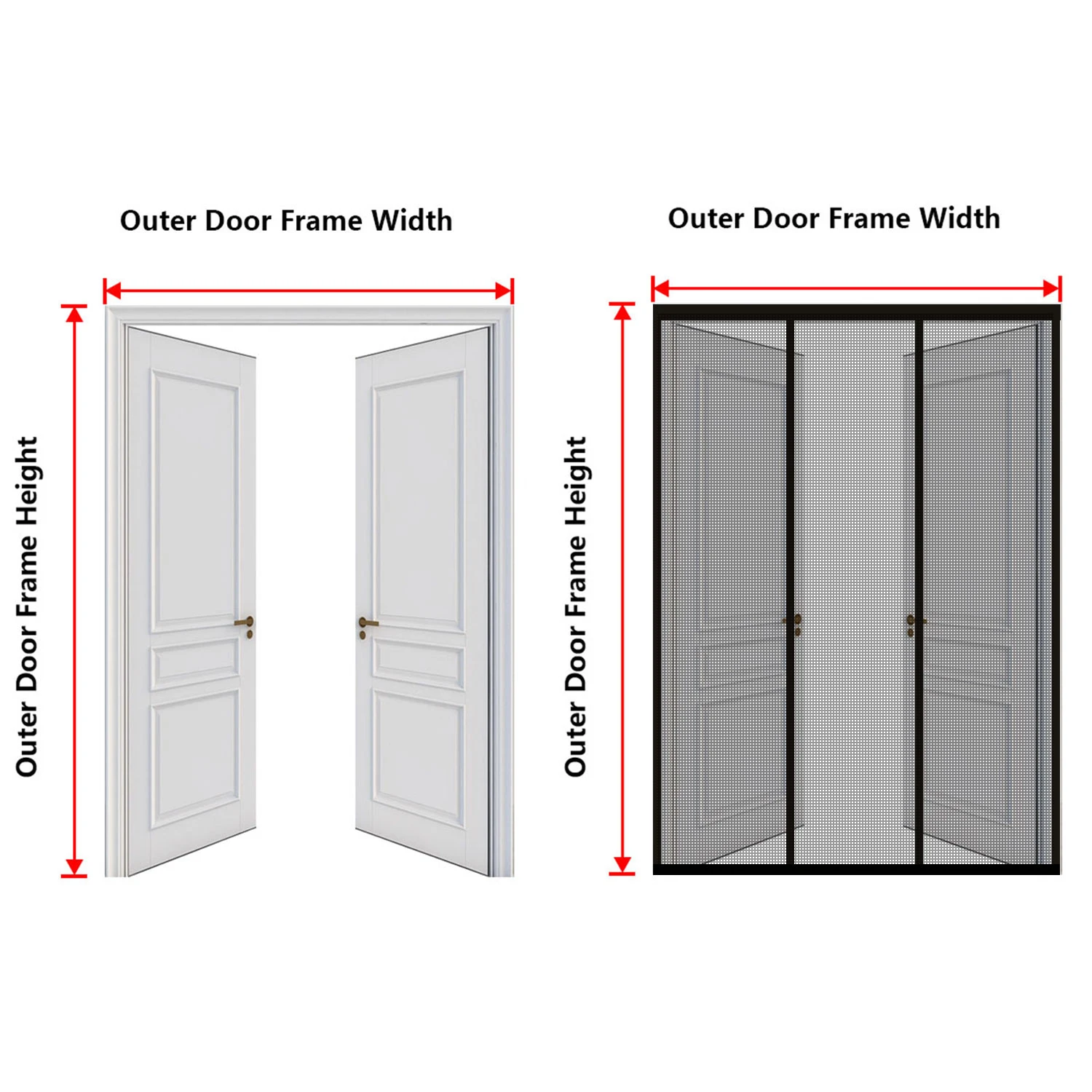 Outer Door Frame Width

Outer Door Frame Height

Outer Door Frame Width

Outer Door Frame Height